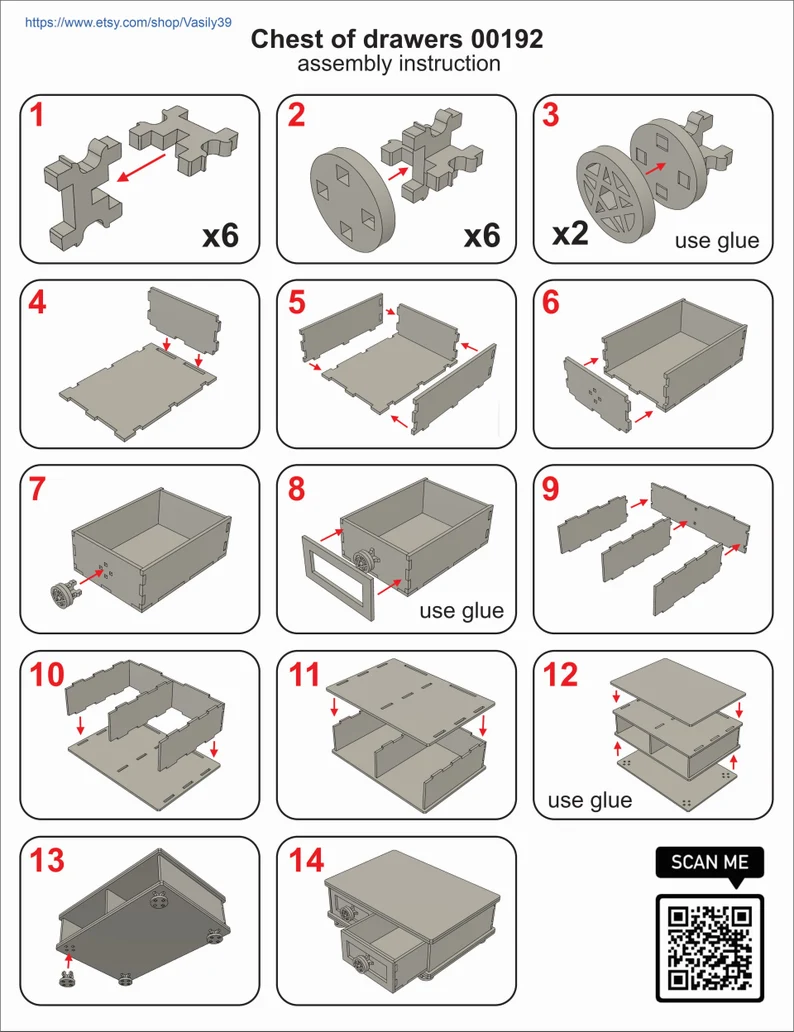 https://www.etsy.com/shop/Vasily39

Chest of drawers 00192
assembly instruction

1
x6

2
x6

3
x2
use glue

4

5

6

7

8
use glue

9

10

11

12
use glue

13

14

SCAN ME